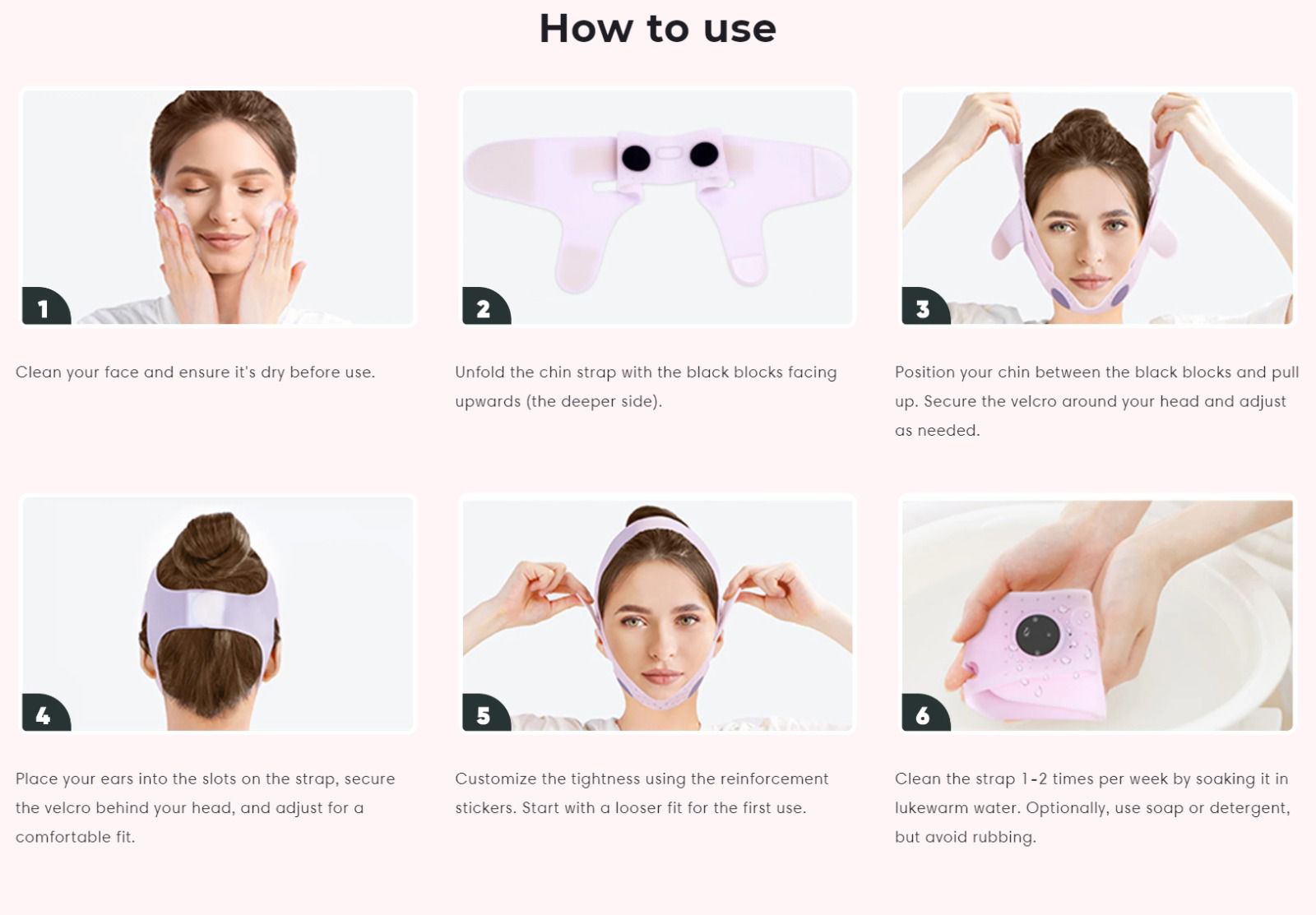 How to use

1

Clean your face and ensure it's dry before use.

2

Unfold the chin strap with the black blocks facing upwards (the deeper side).

3

Position your chin between the black blocks and pull up. Secure the velcro around your head and adjust as needed.

4

Place your ears into the slots on the strap, secure the velcro behind your head, and adjust for a comfortable fit.

5

Customize the tightness using the reinforcement stickers. Start with a looser fit for the first use.

6

Clean the strap 1-2 times per week by soaking it in lukewarm water. Optionally, use soap or detergent, but avoid rubbing.