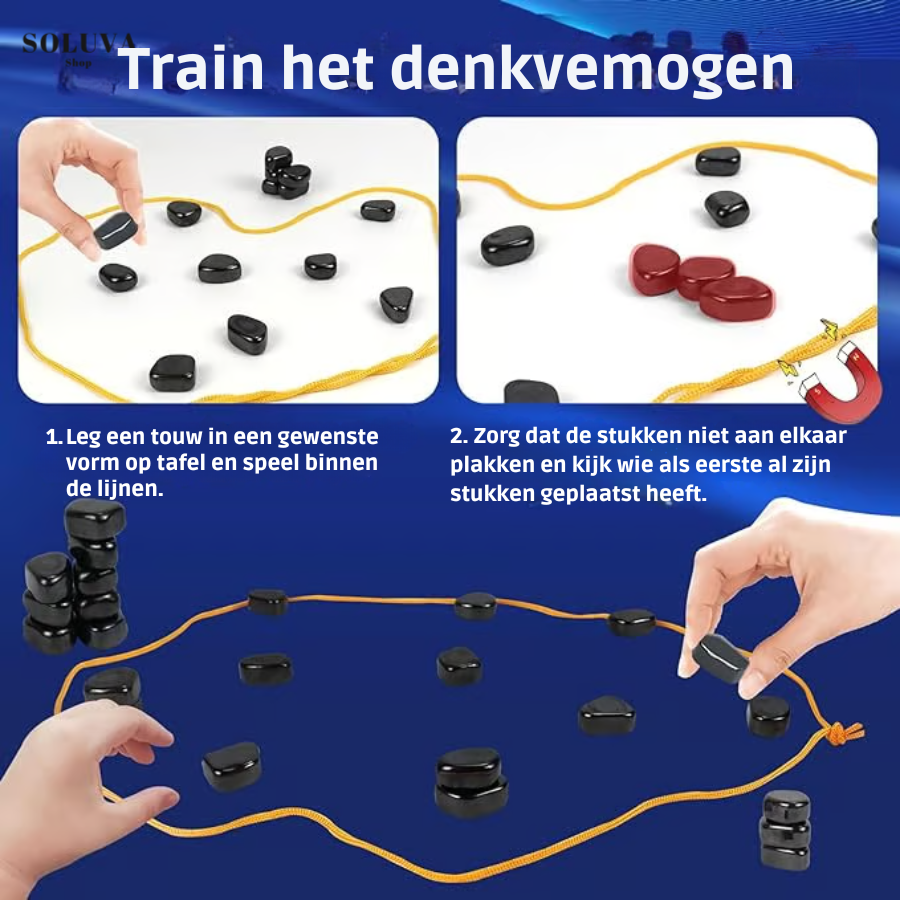 SOLUVA
Shop

Train het denkvemogen

1. Leg een touw in een gewenste vorm op tafel en speel binnen de lijnen.

2. Zorg dat de stukken niet aan elkaar plakken en kijk wie als eerste al zijn stukken geplaatst heeft.