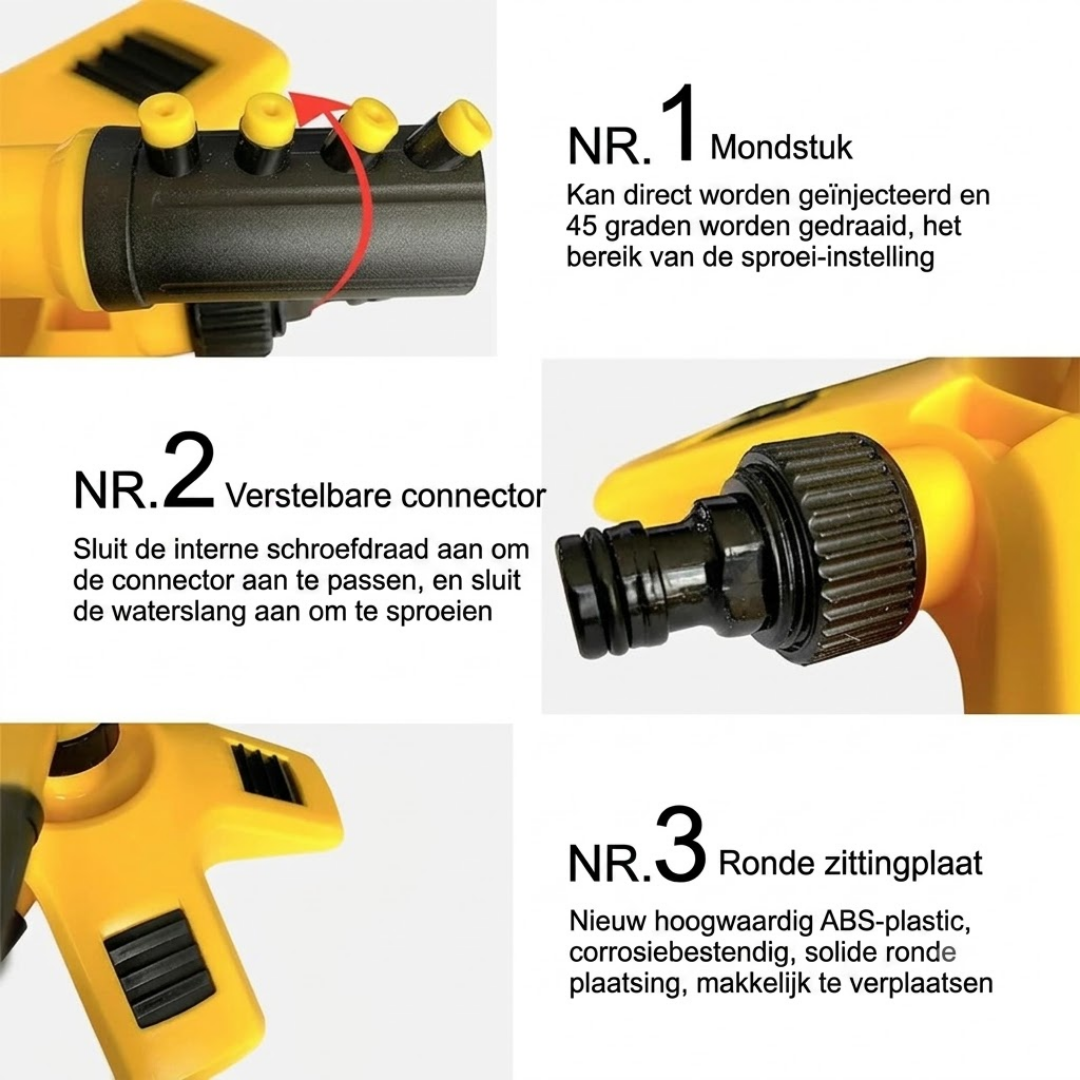 NR.1 Mondstuk

Kan direct worden geïnjecteerd en 45 graden worden gedraaid, het bereik van de sproei-instelling

NR.2 Verstelbare connector

Sluit de interne schroefdraad aan om de connector aan te passen, en sluit de waterslang aan om te sproeien

NR.3 Ronde zittingplaat

Nieuw hoogwaardig ABS-plastic, corrosiebestendig, solide ronde plaatsing, makkelijk te verplaatsen