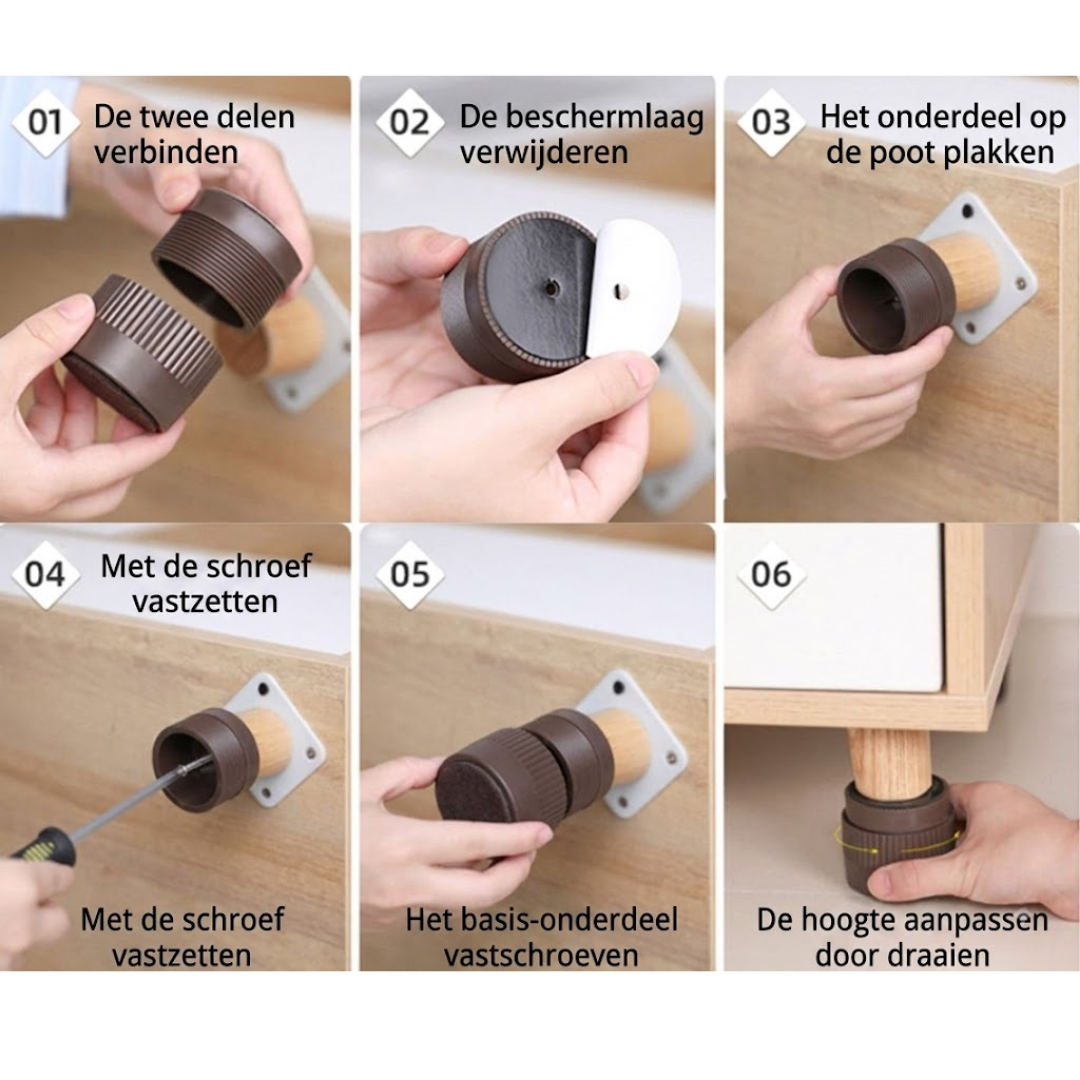 01 De twee delen verbinden

02 De beschermlaag verwijderen

03 Het onderdeel op de poot plakken

04 Met de schroef vastzetten

Met de schroef vastzetten

05

Het basis-onderdeel vastschroeven

06

De hoogte aanpassen door draaien