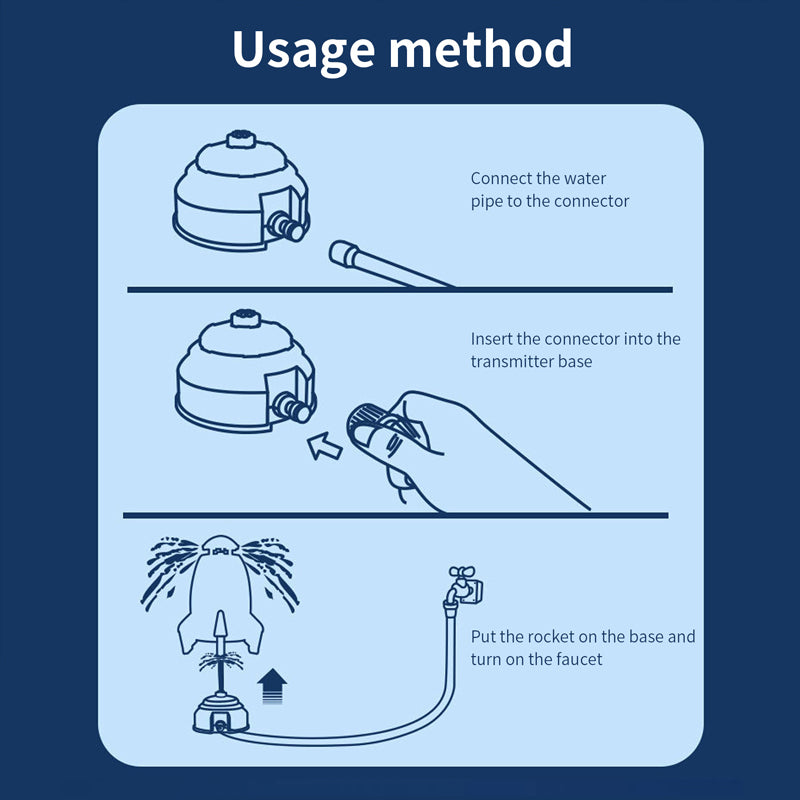 Usage method

Connect the water pipe to the connector

Insert the connector into the transmitter base

Put the rocket on the base and turn on the faucet